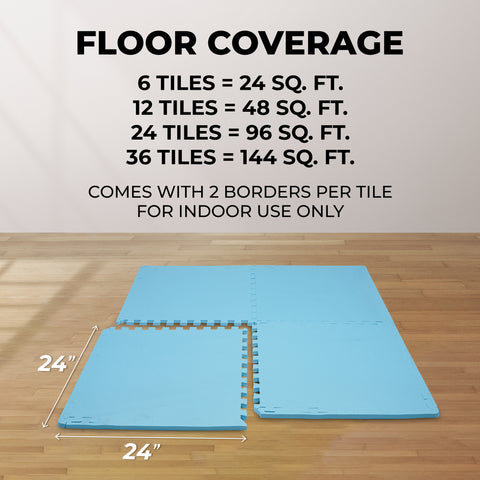 FLOOR COVERAGE

6 TILES = 24 SQ. FT.
12 TILES = 48 SQ. FT.
24 TILES = 96 SQ. FT.
36 TILES = 144 SQ. FT.

COMES WITH 2 BORDERS PER TILE
FOR INDOOR USE ONLY

24"

24"