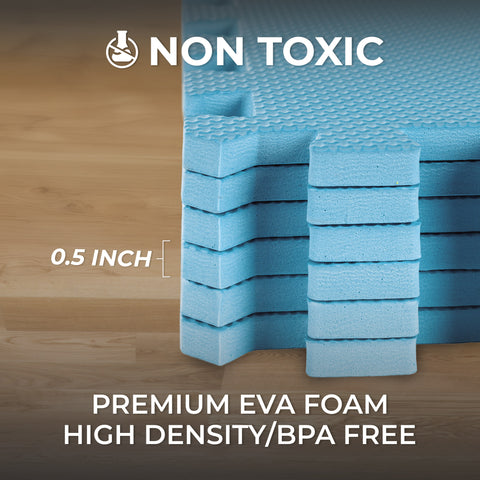 NON TOXIC

0.5 INCH

PREMIUM EVA FOAM
HIGH DENSITY/BPA FREE