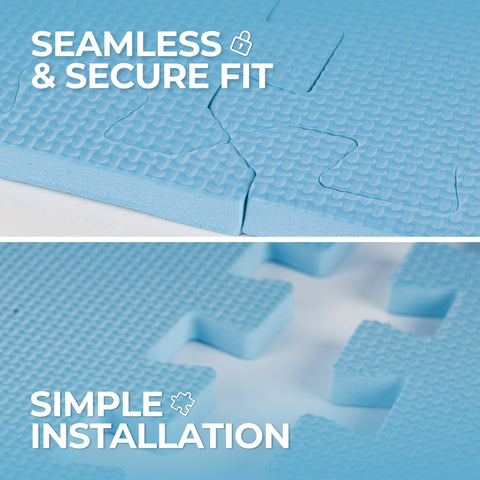 SEAMLESS
& SECURE FIT

SIMPLE
INSTALLATION