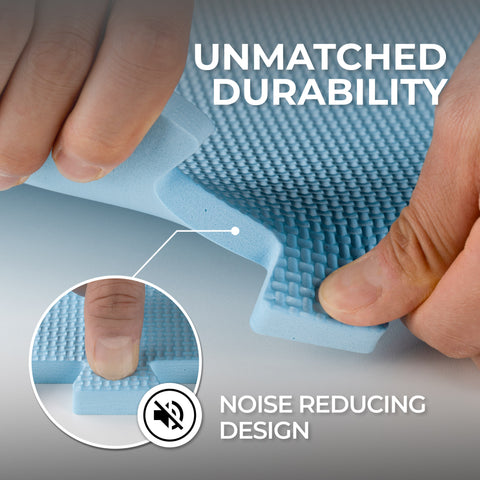 UNMATCHED DURABILITY

NOISE REDUCING DESIGN