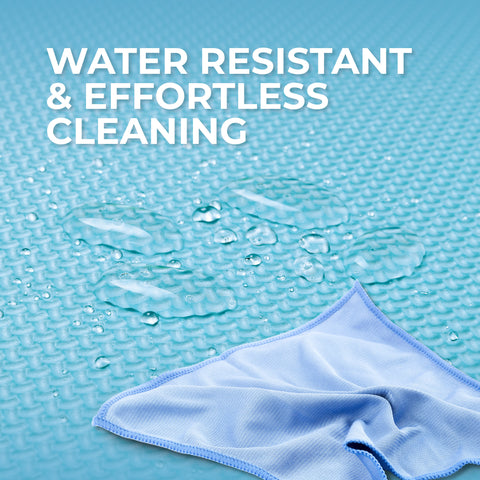 WATER RESISTANT & EFFORTLESS CLEANING