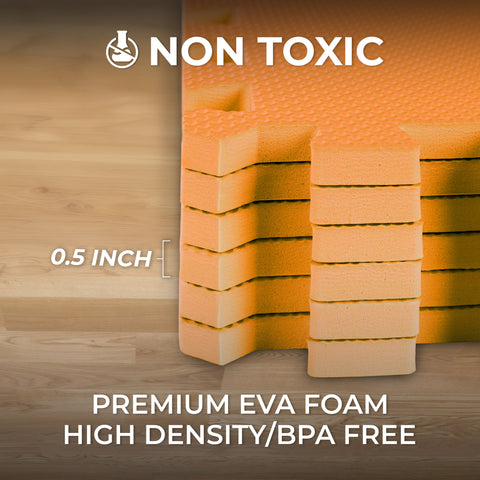 NON TOXIC

0.5 INCH

PREMIUM EVA FOAM
HIGH DENSITY/BPA FREE