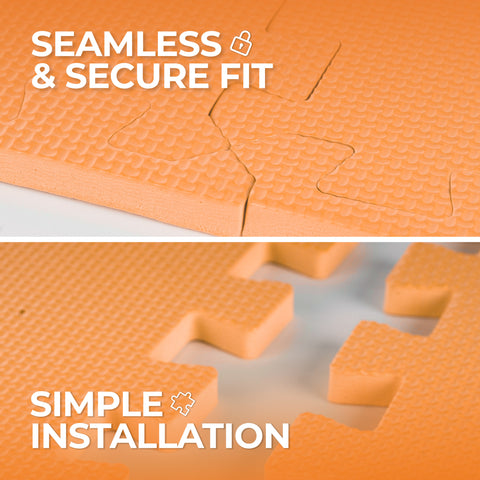 SEAMLESS
& SECURE FIT

SIMPLE
INSTALLATION