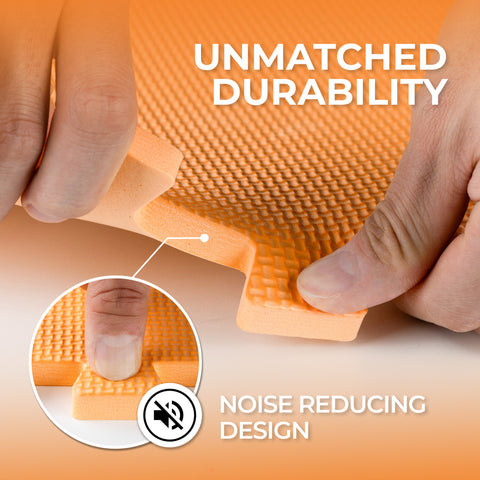 UNMATCHED DURABILITY

NOISE REDUCING DESIGN