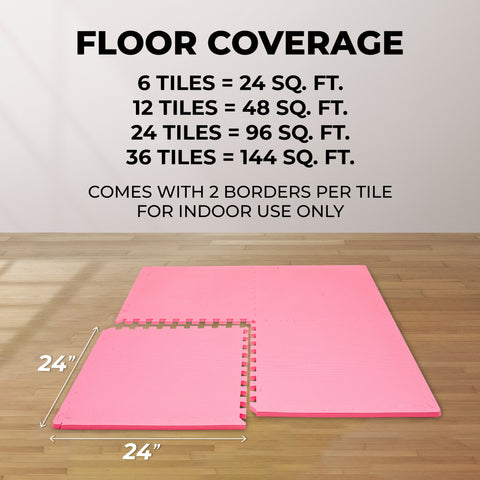 FLOOR COVERAGE

6 TILES = 24 SQ. FT.
12 TILES = 48 SQ. FT.
24 TILES = 96 SQ. FT.
36 TILES = 144 SQ. FT.

COMES WITH 2 BORDERS PER TILE
FOR INDOOR USE ONLY

24"

24"