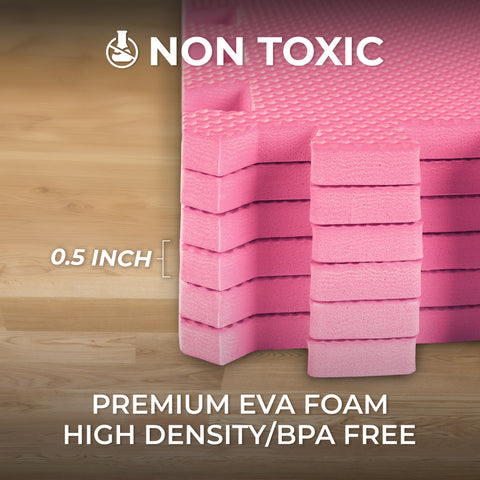 NON TOXIC

0.5 INCH

PREMIUM EVA FOAM
HIGH DENSITY/BPA FREE