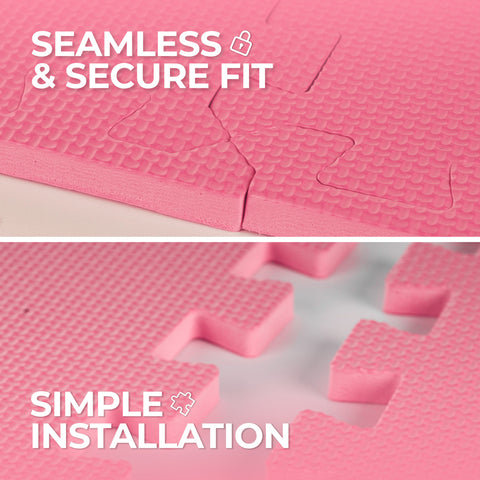 SEAMLESS
& SECURE FIT

SIMPLE
INSTALLATION