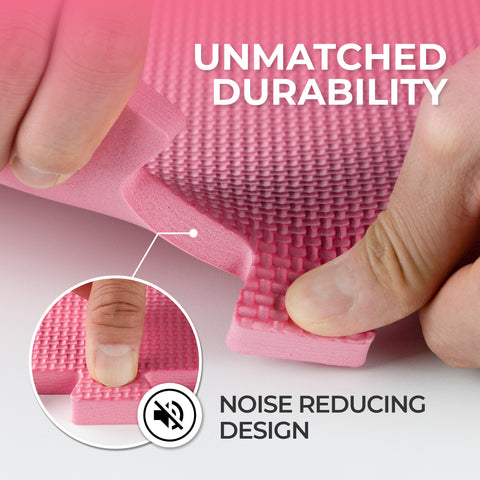 UNMATCHED DURABILITY

NOISE REDUCING DESIGN