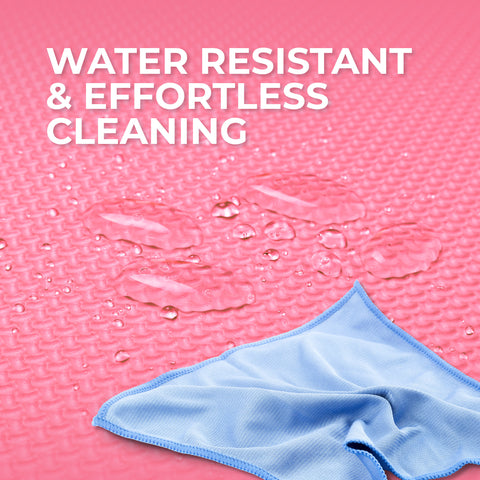 WATER RESISTANT & EFFORTLESS CLEANING