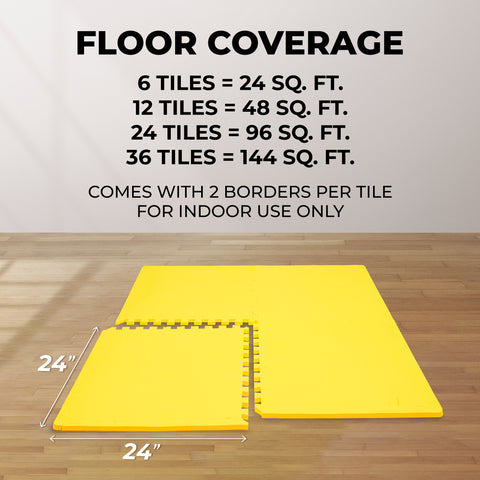 FLOOR COVERAGE

6 TILES = 24 SQ. FT.
12 TILES = 48 SQ. FT.
24 TILES = 96 SQ. FT.
36 TILES = 144 SQ. FT.

COMES WITH 2 BORDERS PER TILE
FOR INDOOR USE ONLY

24"

24"