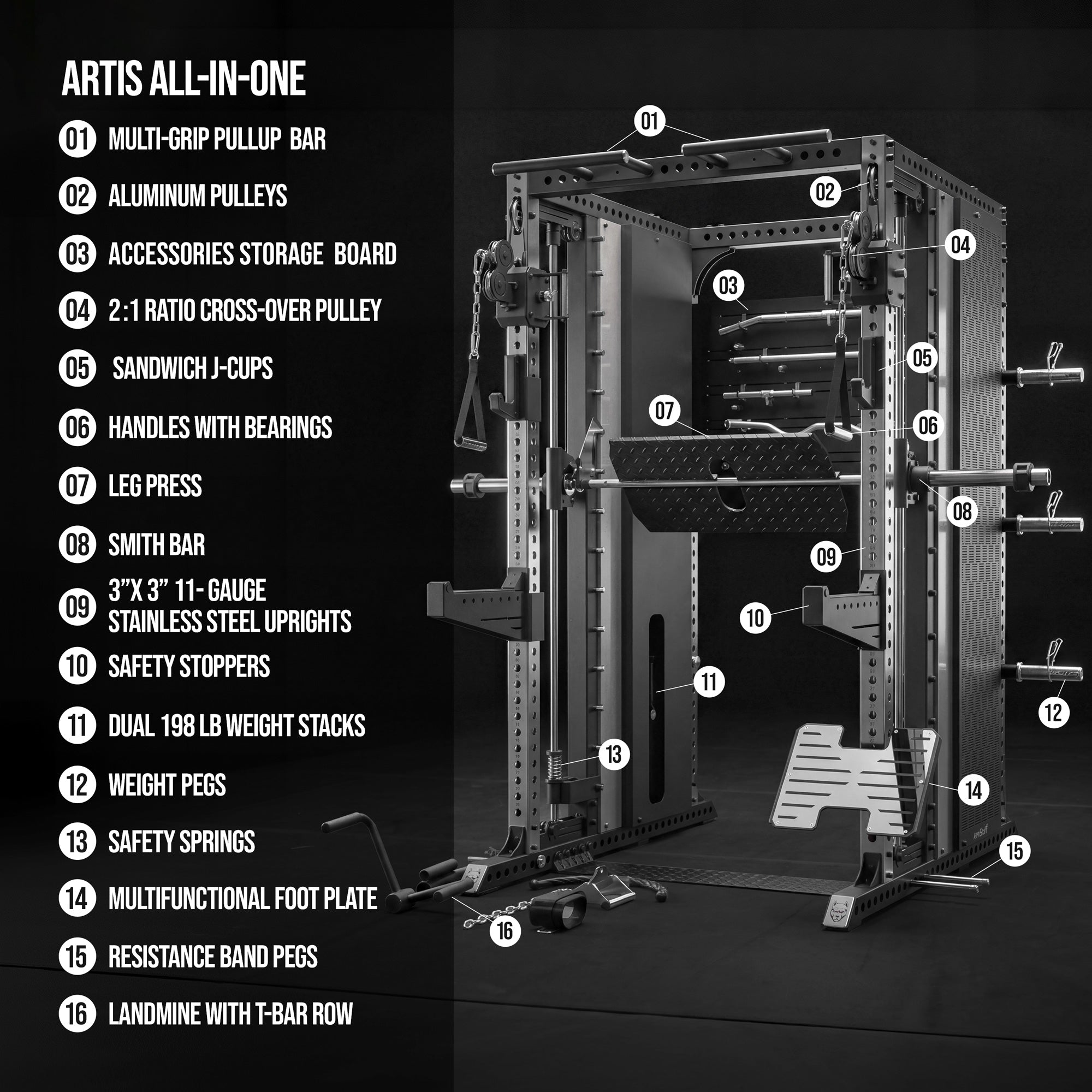 ARTIS ALL-IN-ONE

01 MULTI-GRIP PULLUP BAR

02 ALUMINUM PULLEYS

03 ACCESSORIES STORAGE BOARD

04 2:1 RATIO CROSS-OVER PULLEY

05 SANDWICH J-CUPS

06 HANDLES WITH BEARINGS

07 LEG PRESS

08 SMITH BAR

09 3"X 3" 11- GAUGE STAINLESS STEEL UPRIGHTS

10 SAFETY STOPPERS

11 DUAL 198 LB WEIGHT STACKS

12 WEIGHT PEGS

13 SAFETY SPRINGS

14 MULTIFUNCTIONAL FOOT PLATE

15 RESISTANCE BAND PEGS

16 LANDMINE WITH T-BAR ROW

01 02 04 03 05 07 06 08 09 10 11 12 13 14 15 16