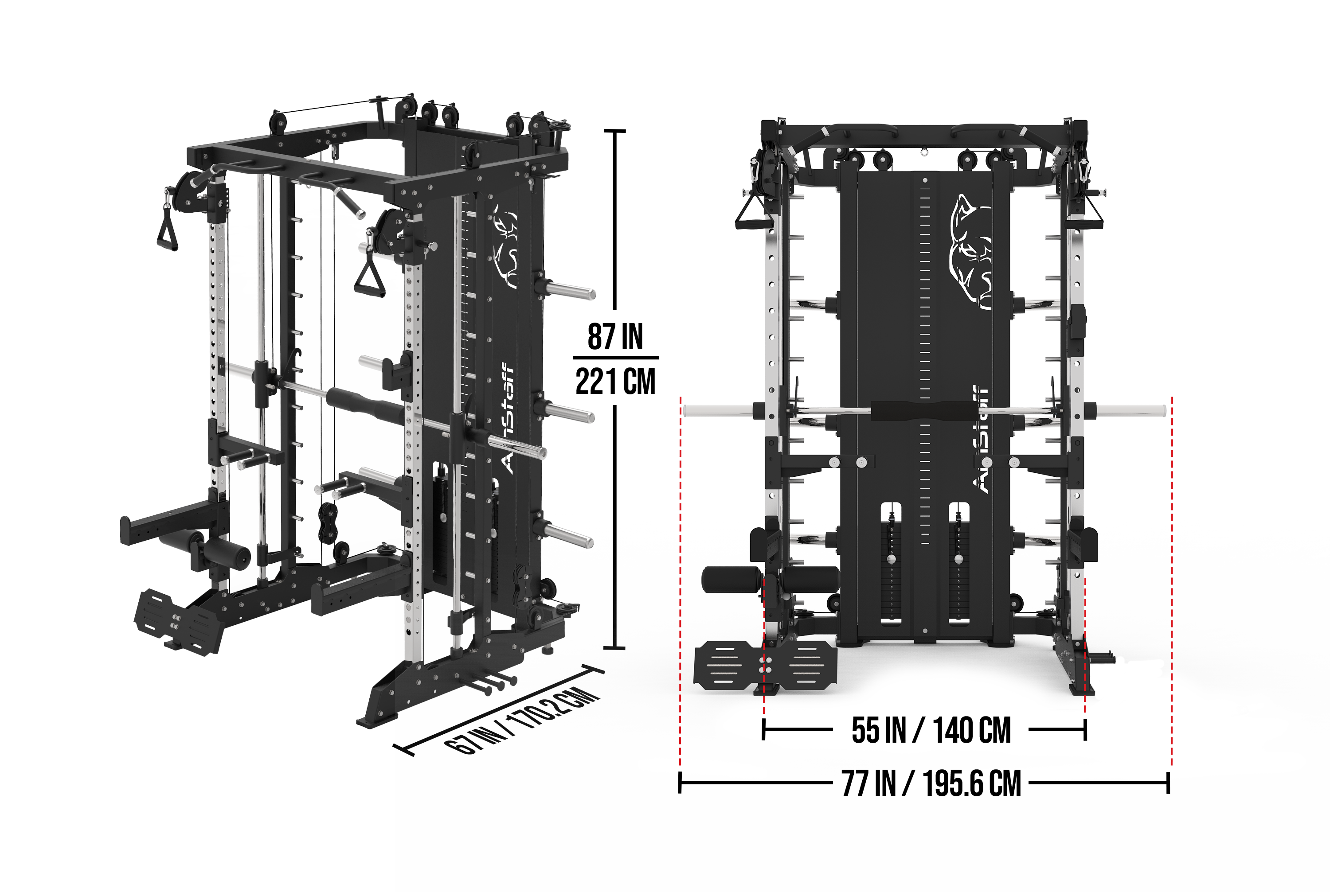 AmStaff

87 IN
221 CM

67 IN / 170.2 CM

AmStaff

55 IN / 140 CM

77 IN / 195.6 CM