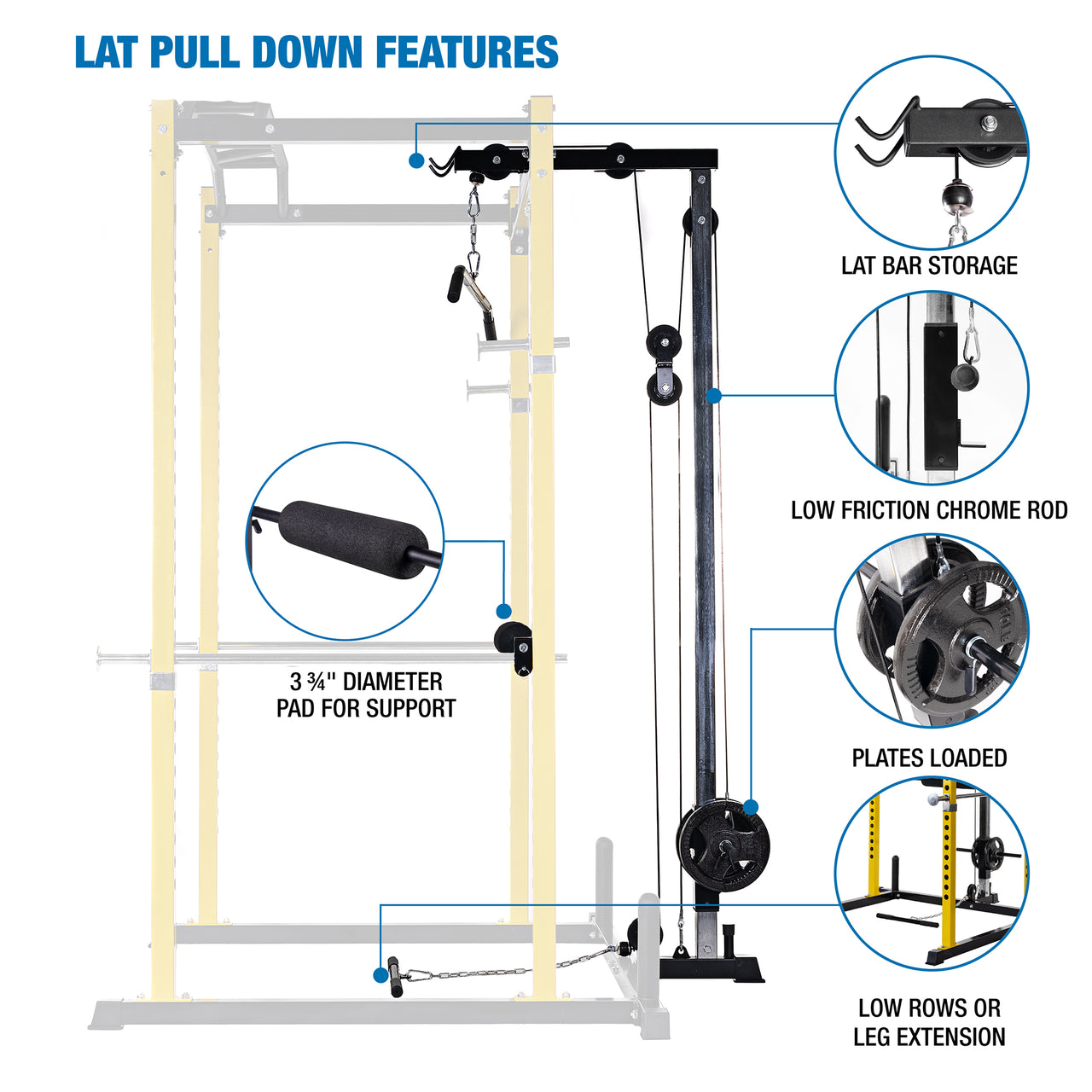 LAT PULL DOWN FEATURES

LAT BAR STORAGE

LOW FRICTION CHROME ROD

3 ¾" DIAMETER PAD FOR SUPPORT

PLATES LOADED

LOW ROWS OR LEG EXTENSION